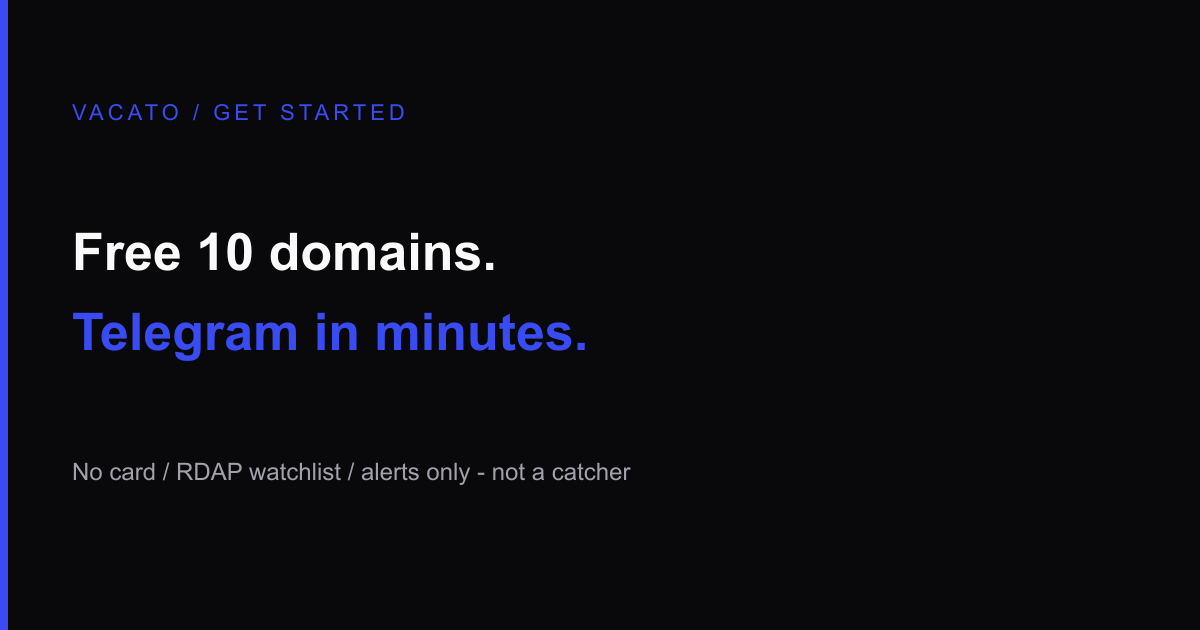 VACATO / GET STARTED

Free 10 domains.

Telegram in minutes.

No card / RDAP watchlist / alerts only - not a catcher